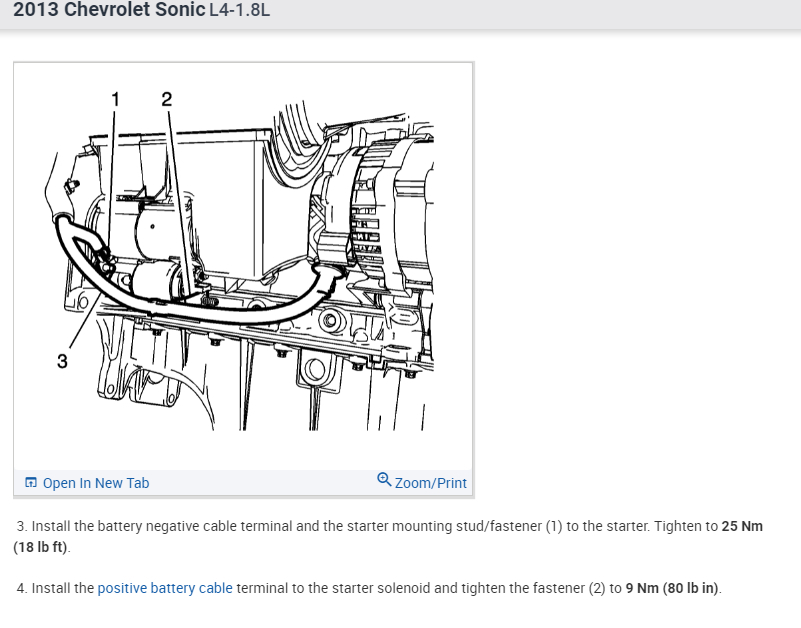 2013 Chevrolet Sonic L4-1.8L

1
2
3

Open In New Tab
Zoom/Print

3. Install the battery negative cable terminal and the starter mounting stud/fastener (1) to the starter. Tighten to 25 Nm (18 lb ft).

4. Install the positive battery cable terminal to the starter solenoid and tighten the fastener (2) to 9 Nm (80 lb in).