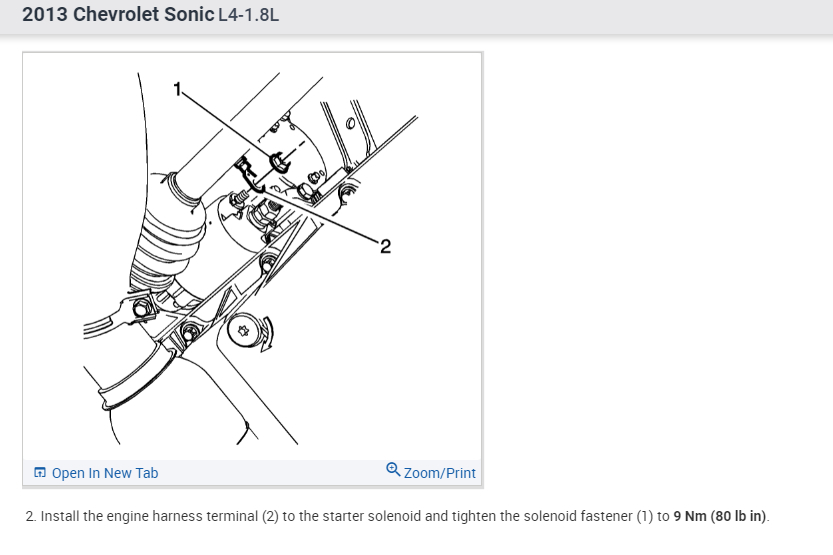 2013 Chevrolet Sonic L4-1.8L

1

2

Open In New Tab

Zoom/Print

2. Install the engine harness terminal (2) to the starter solenoid and tighten the solenoid fastener (1) to 9 Nm (80 lb in).