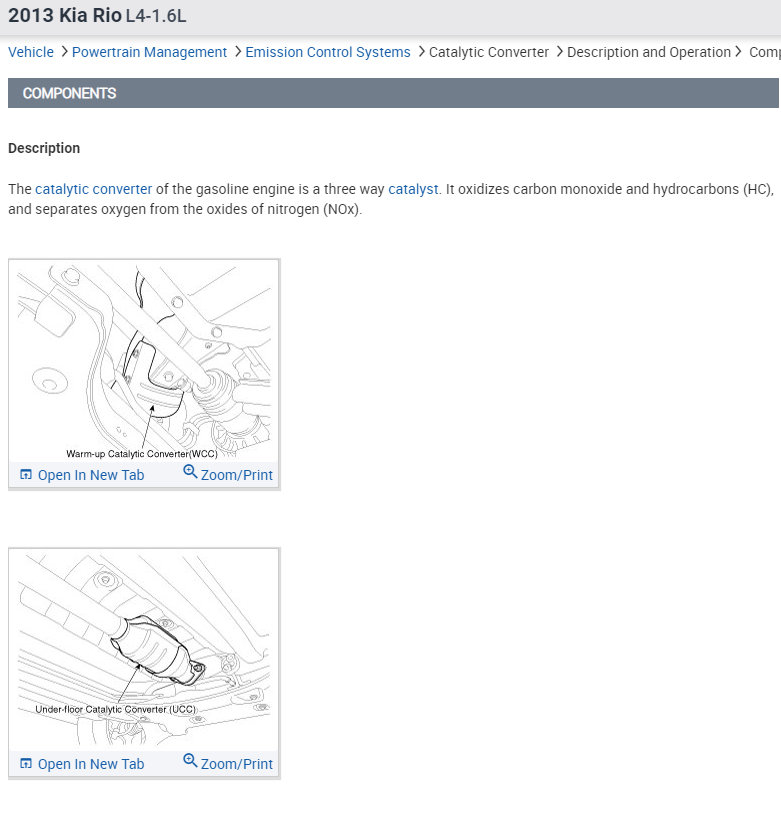 2013 Kia Rio L4-1.6L

Vehicle > Powertrain Management > Emission Control Systems > Catalytic Converter > Description and Operation > Comp

COMPONENTS

Description

The catalytic converter of the gasoline engine is a three way catalyst. It oxidizes carbon monoxide and hydrocarbons (HC), and separates oxygen from the oxides of nitrogen (NOx).

Warm-up Catalytic Converter(WCC)

Open In New Tab Zoom/Print

Under-floor Catalytic Converter (UCC)

Open In New Tab Zoom/Print