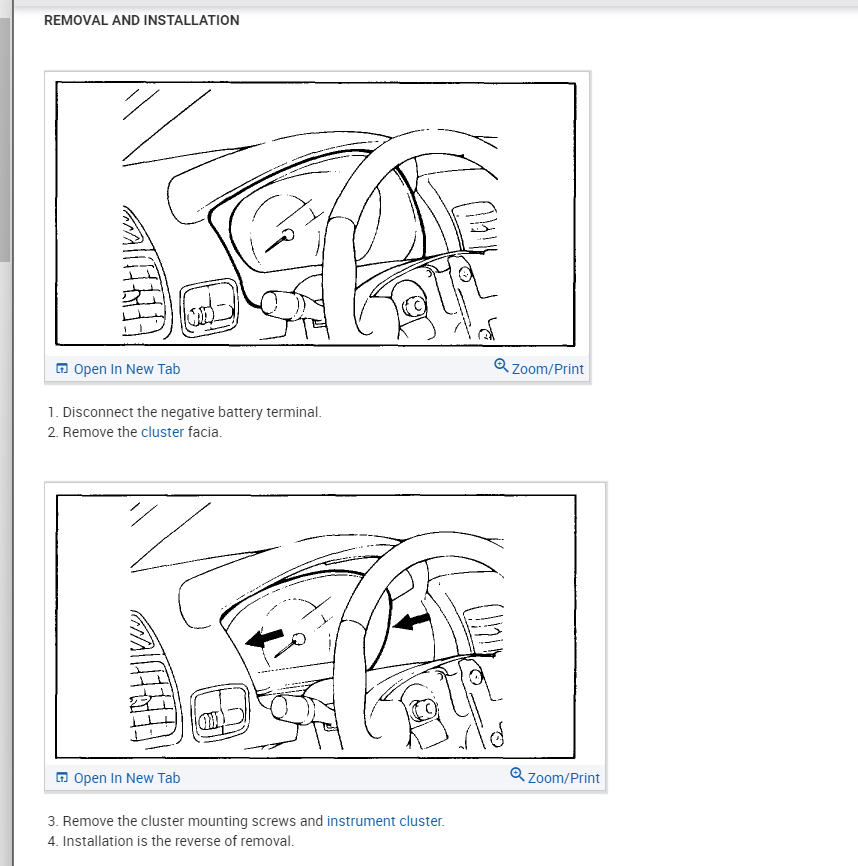 REMOVAL AND INSTALLATION

Open In New Tab

Zoom/Print

1. Disconnect the negative battery terminal.
2. Remove the cluster facia.

Open In New Tab

Zoom/Print

3. Remove the cluster mounting screws and instrument cluster.
4. Installation is the reverse of removal.