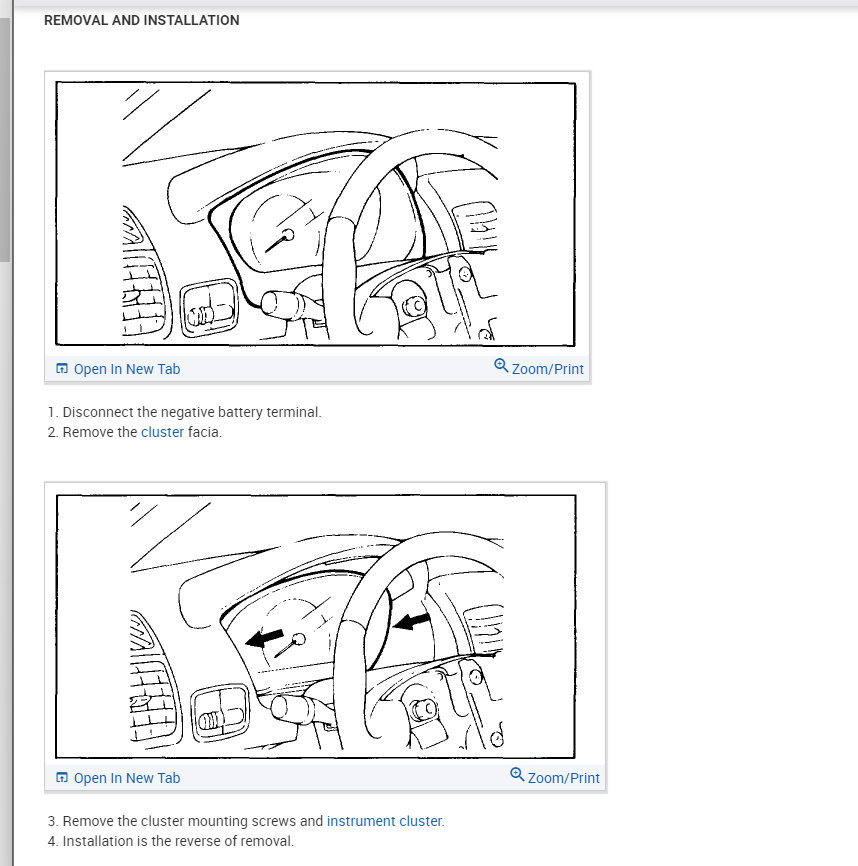 REMOVAL AND INSTALLATION

Open In New Tab

Zoom/Print

1. Disconnect the negative battery terminal.
2. Remove the cluster facia.

Open In New Tab

Zoom/Print

3. Remove the cluster mounting screws and instrument cluster.
4. Installation is the reverse of removal.