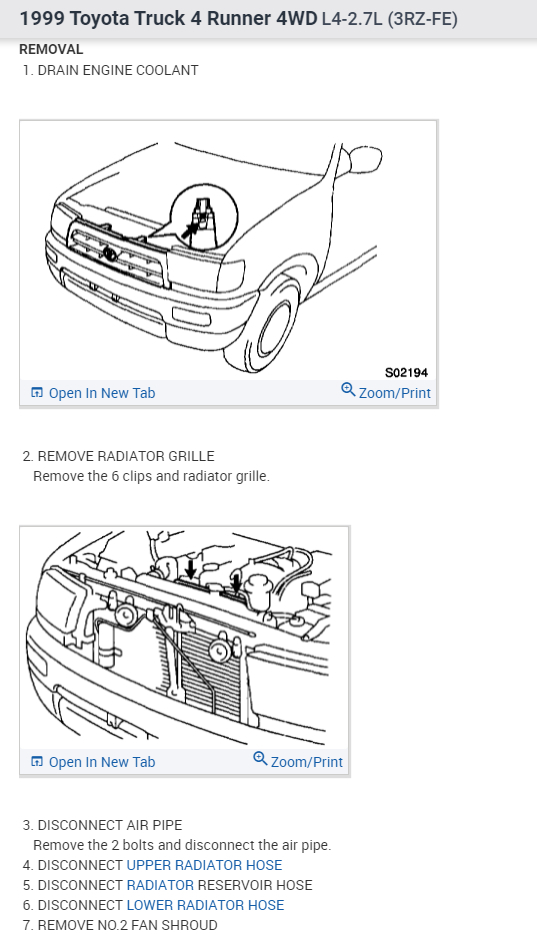 1999 Toyota Truck 4 Runner 4WD L4-2.7L (3RZ-FE)

REMOVAL

1. DRAIN ENGINE COOLANT

S02194

Open In New Tab

Zoom/Print

2. REMOVE RADIATOR GRILLE

Remove the 6 clips and radiator grille.

Open In New Tab

Zoom/Print

3. DISCONNECT AIR PIPE

Remove the 2 bolts and disconnect the air pipe.

4. DISCONNECT UPPER RADIATOR HOSE

5. DISCONNECT RADIATOR RESERVOIR HOSE

6. DISCONNECT LOWER RADIATOR HOSE

7. REMOVE NO.2 FAN SHROUD