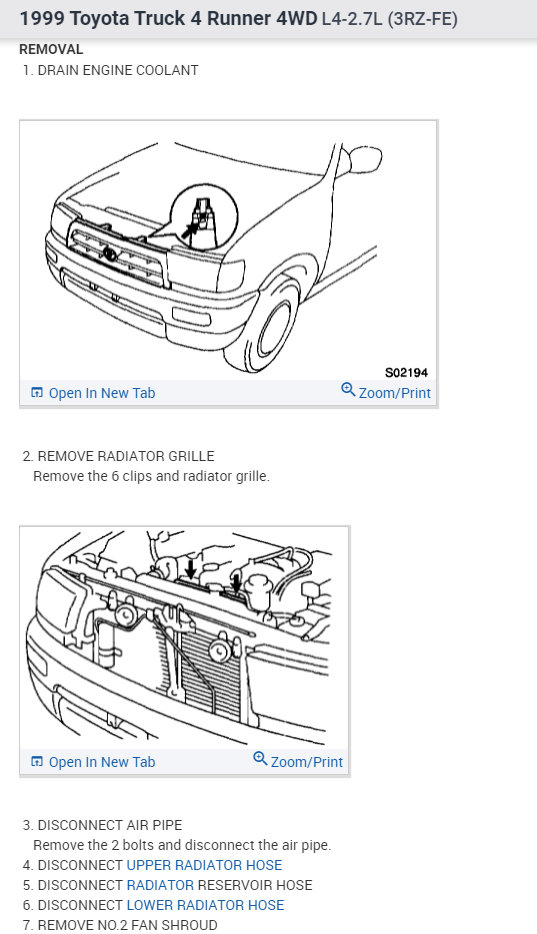 1999 Toyota Truck 4 Runner 4WD L4-2.7L (3RZ-FE)

REMOVAL

1. DRAIN ENGINE COOLANT

S02194

Open In New Tab Zoom/Print

2. REMOVE RADIATOR GRILLE
Remove the 6 clips and radiator grille.

Open In New Tab Zoom/Print

3. DISCONNECT AIR PIPE
Remove the 2 bolts and disconnect the air pipe.
4. DISCONNECT UPPER RADIATOR HOSE
5. DISCONNECT RADIATOR RESERVOIR HOSE
6. DISCONNECT LOWER RADIATOR HOSE
7. REMOVE NO.2 FAN SHROUD