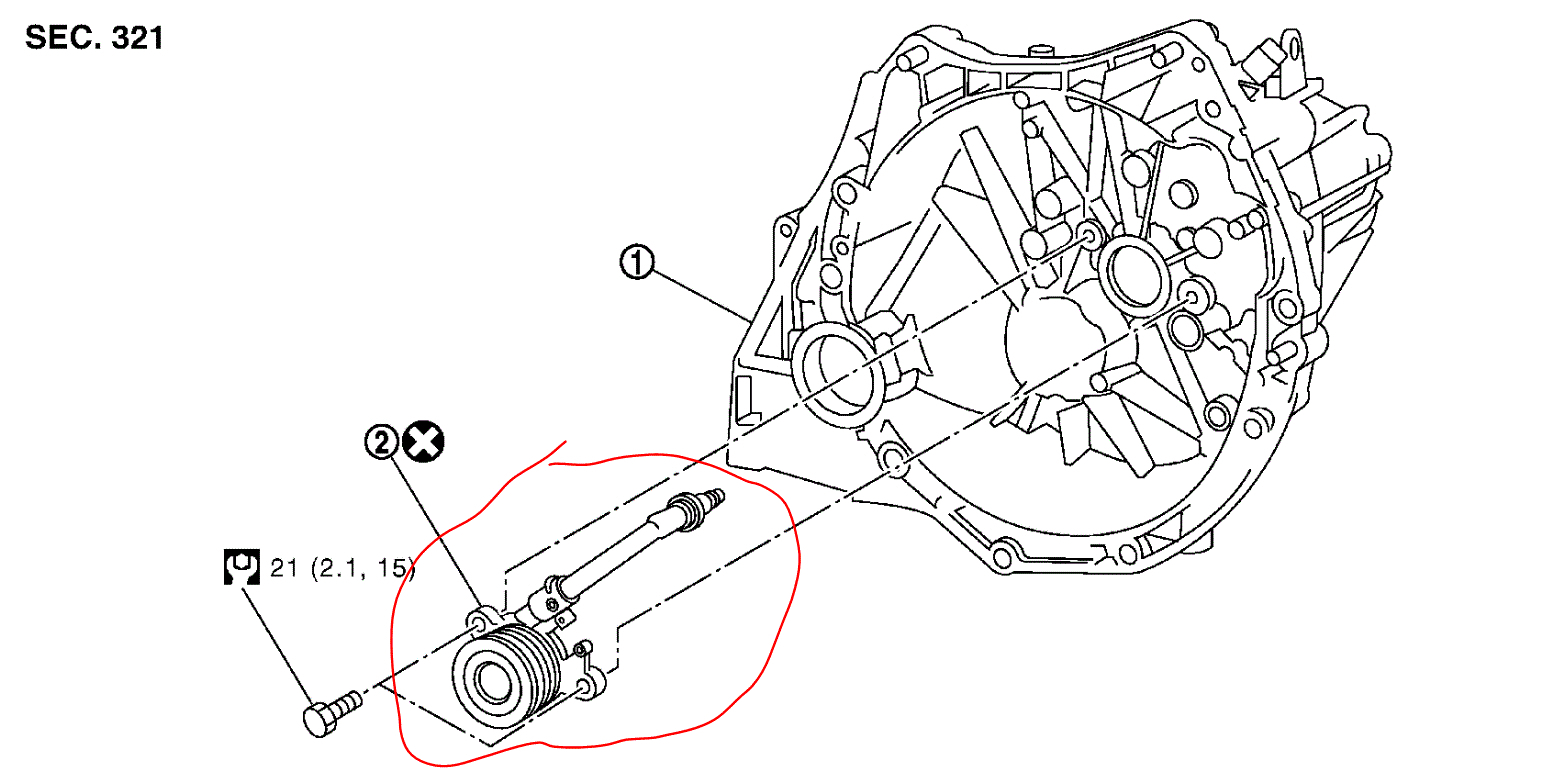 SEC. 321

①

②

21 (2.1, 15)