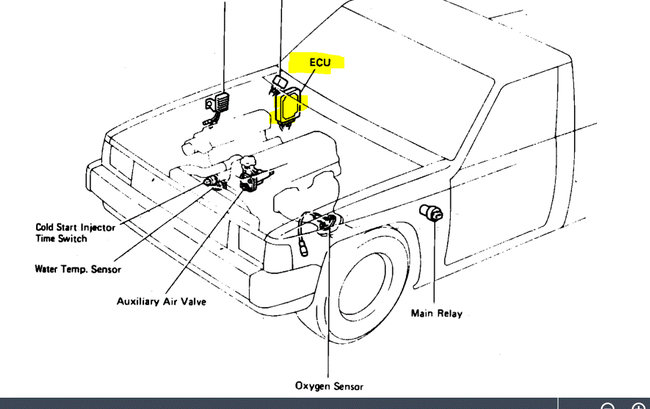 ECU

Cold Start Injector Time Switch

Water Temp. Sensor

Auxiliary Air Valve

Main Relay

Oxygen Sensor