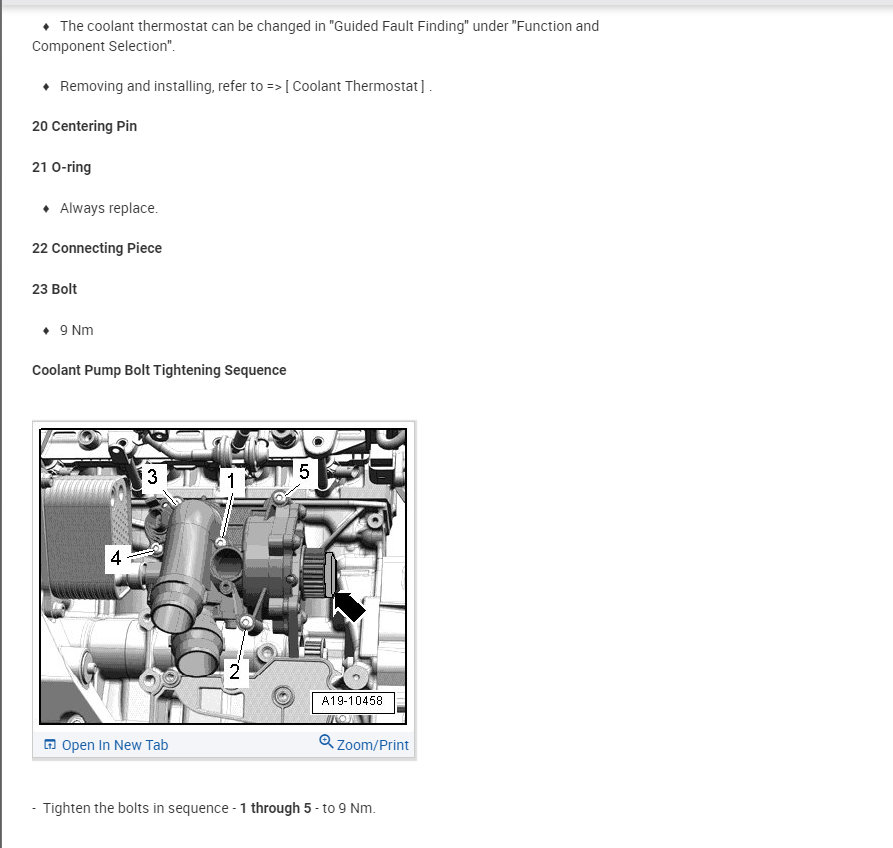 ♦ The coolant thermostat can be changed in "Guided Fault Finding" under "Function and Component Selection".

♦ Removing and installing, refer to => [ Coolant Thermostat ] .

20 Centering Pin

21 O-ring

♦ Always replace.

22 Connecting Piece

23 Bolt

♦ 9 Nm

Coolant Pump Bolt Tightening Sequence

3 1 5 4 2

A19-10458

Open In New Tab

Zoom/Print

- Tighten the bolts in sequence - 1 through 5 - to 9 Nm.