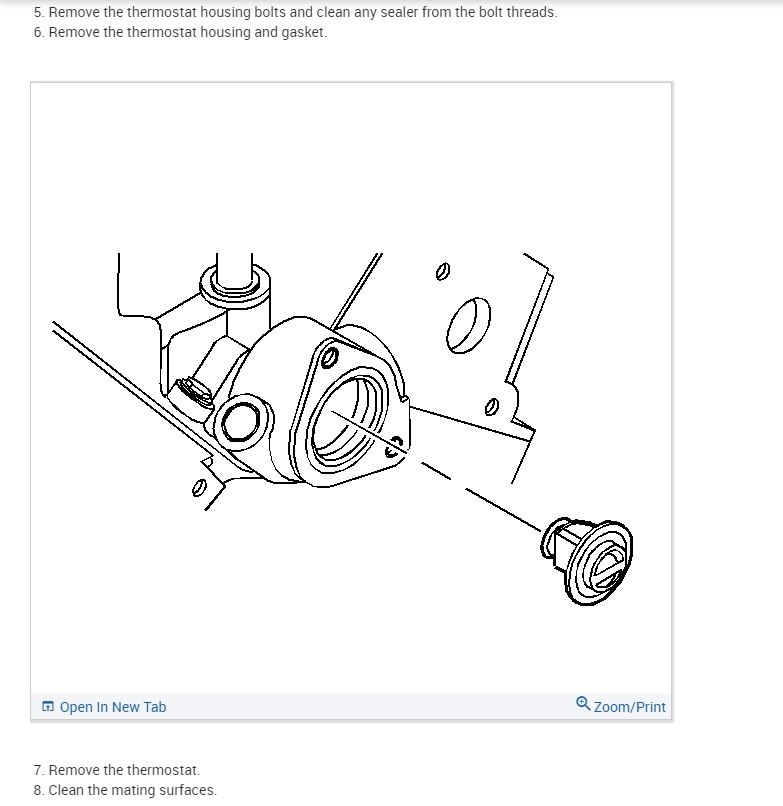 5. Remove the thermostat housing bolts and clean any sealer from the bolt threads.
6. Remove the thermostat housing and gasket.

Open In New Tab

Zoom/Print

7. Remove the thermostat.
8. Clean the mating surfaces.