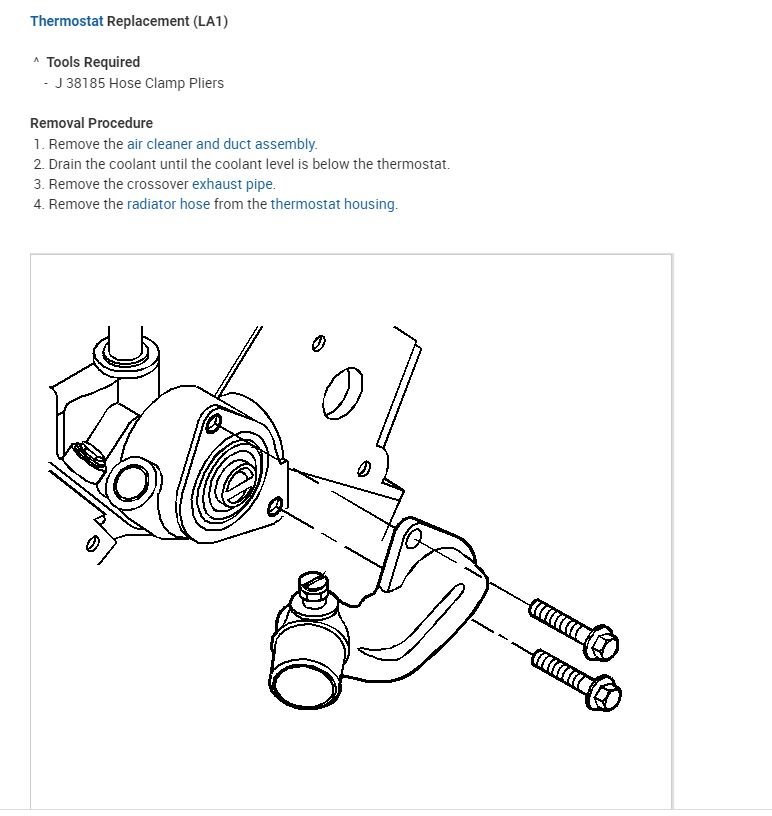 Thermostat Replacement (LA1)

^ Tools Required
- J 38185 Hose Clamp Pliers

Removal Procedure
1. Remove the air cleaner and duct assembly.
2. Drain the coolant until the coolant level is below the thermostat.
3. Remove the crossover exhaust pipe.
4. Remove the radiator hose from the thermostat housing.