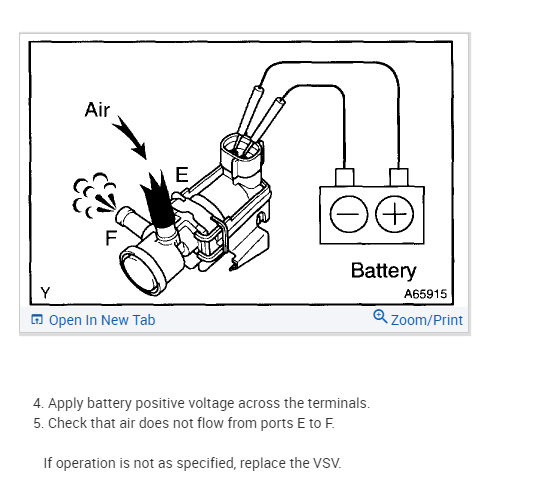 Air

E

F

Battery

Y

A65915

Open In New Tab

Zoom/Print

4. Apply battery positive voltage across the terminals.
5. Check that air does not flow from ports E to F.

If operation is not as specified, replace the VSV.