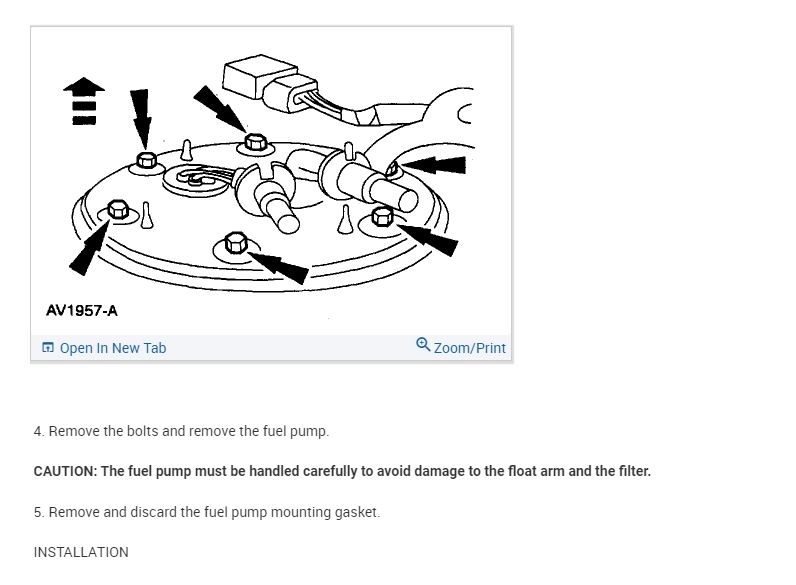 AV1957-A

Open In New Tab

Zoom/Print

4. Remove the bolts and remove the fuel pump.

CAUTION: The fuel pump must be handled carefully to avoid damage to the float arm and the filter.

5. Remove and discard the fuel pump mounting gasket.

INSTALLATION