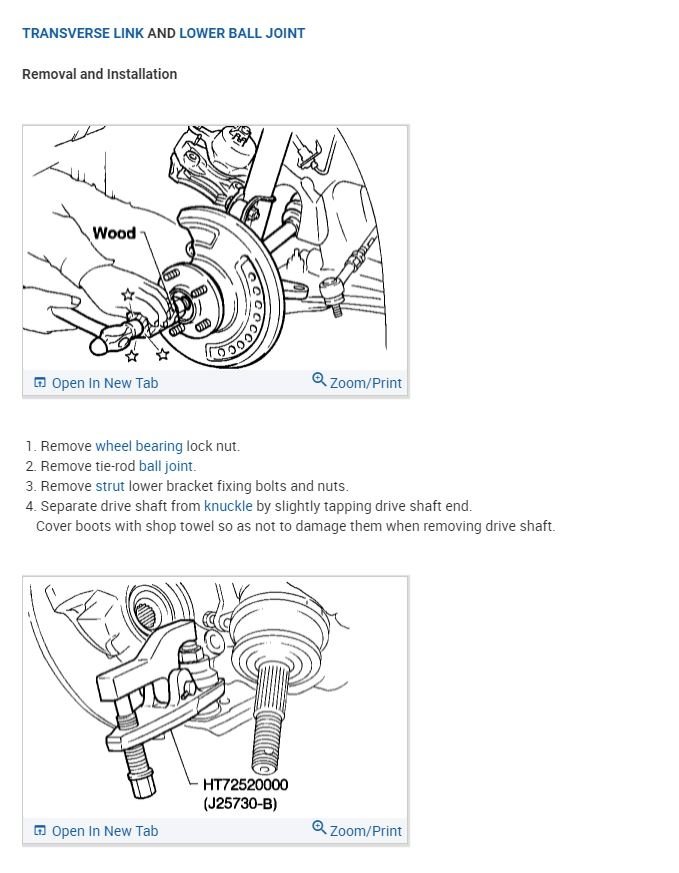 TRANSVERSE LINK AND LOWER BALL JOINT

Removal and Installation

Wood

Open In New Tab Zoom/Print

1. Remove wheel bearing lock nut.
2. Remove tie-rod ball joint.
3. Remove strut lower bracket fixing bolts and nuts.
4. Separate drive shaft from knuckle by slightly tapping drive shaft end.
Cover boots with shop towel so as not to damage them when removing drive shaft.

HT72520000
(J25730-B)

Open In New Tab Zoom/Print