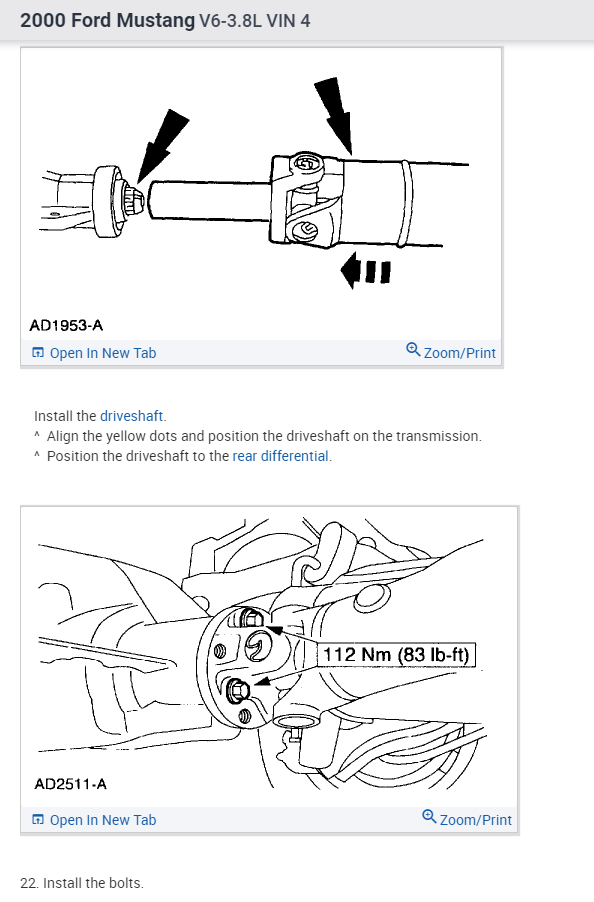 2000 Ford Mustang V6-3.8L VIN 4

AD1953-A

Open In New Tab

Zoom/Print

Install the driveshaft.
^ Align the yellow dots and position the driveshaft on the transmission.
^ Position the driveshaft to the rear differential.

112 Nm (83 lb-ft)

AD2511-A

Open In New Tab

Zoom/Print

22. Install the bolts.