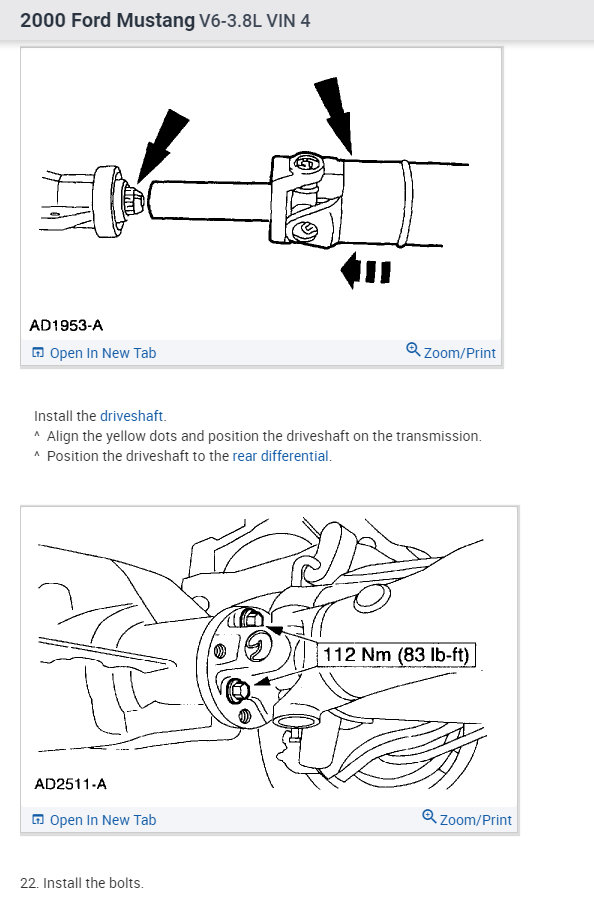 2000 Ford Mustang V6-3.8L VIN 4

AD1953-A

Open In New Tab

Zoom/Print

Install the driveshaft.
^ Align the yellow dots and position the driveshaft on the transmission.
^ Position the driveshaft to the rear differential.

112 Nm (83 lb-ft)

AD2511-A

Open In New Tab

Zoom/Print

22. Install the bolts.