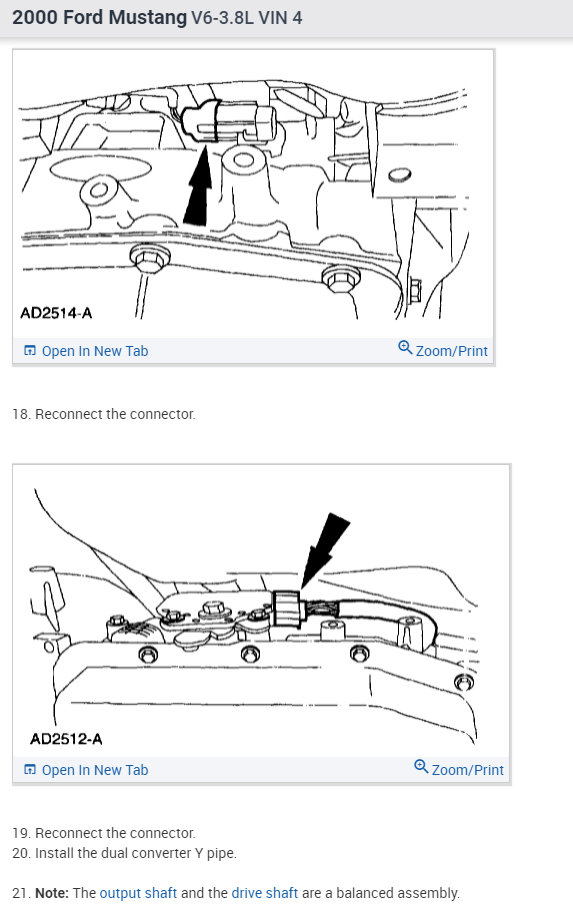 2000 Ford Mustang V6-3.8L VIN 4

AD2514-A

Open In New Tab

Zoom/Print

18. Reconnect the connector.

AD2512-A

Open In New Tab

Zoom/Print

19. Reconnect the connector.
20. Install the dual converter Y pipe.

21. Note: The output shaft and the drive shaft are a balanced assembly.