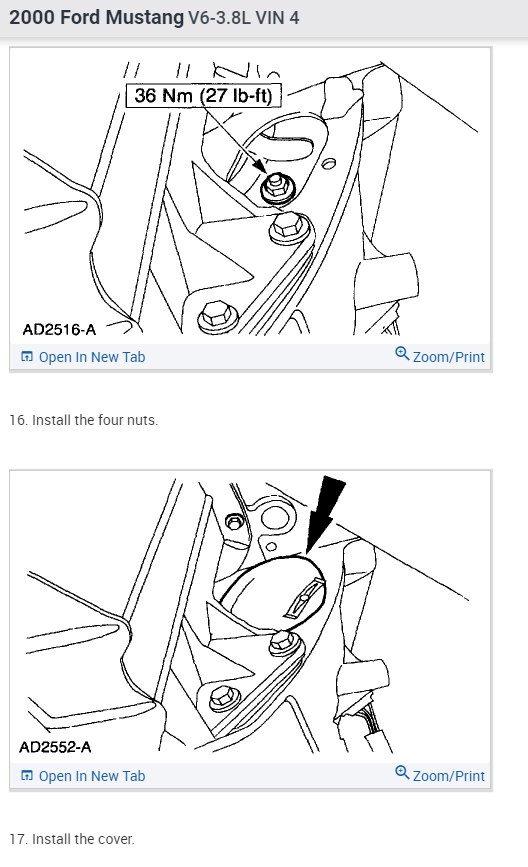 2000 Ford Mustang V6-3.8L VIN 4

36 Nm (27 lb-ft)

AD2516-A

Open In New Tab

Zoom/Print

16. Install the four nuts.

AD2552-A

Open In New Tab

Zoom/Print

17. Install the cover.