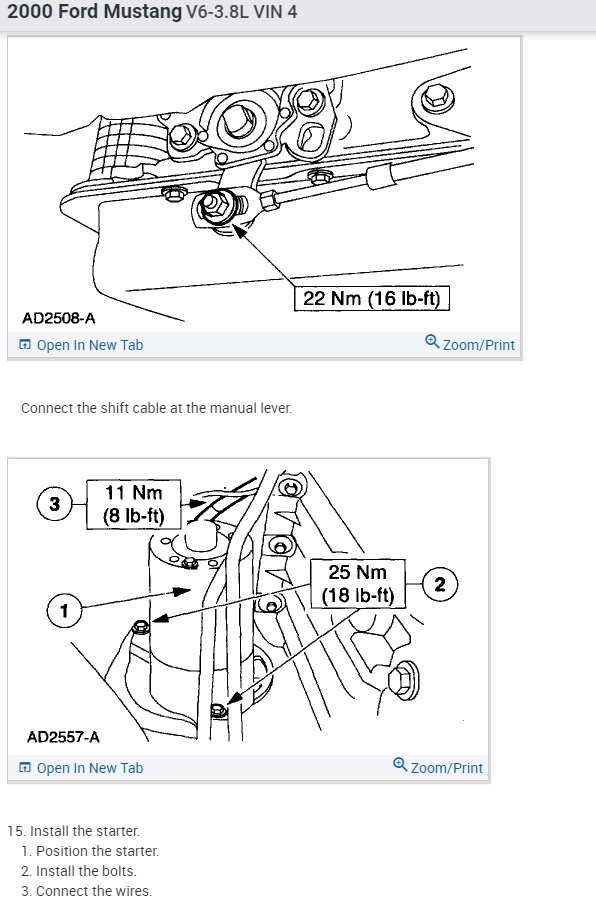 2000 Ford Mustang V6-3.8L VIN 4

22 Nm (16 lb-ft)

AD2508-A

Open In New Tab

Zoom/Print

Connect the shift cable at the manual lever.

3

11 Nm (8 lb-ft)

25 Nm (18 lb-ft)

2

1

AD2557-A

Open In New Tab

Zoom/Print

15. Install the starter.
1. Position the starter.
2. Install the bolts.
3. Connect the wires.