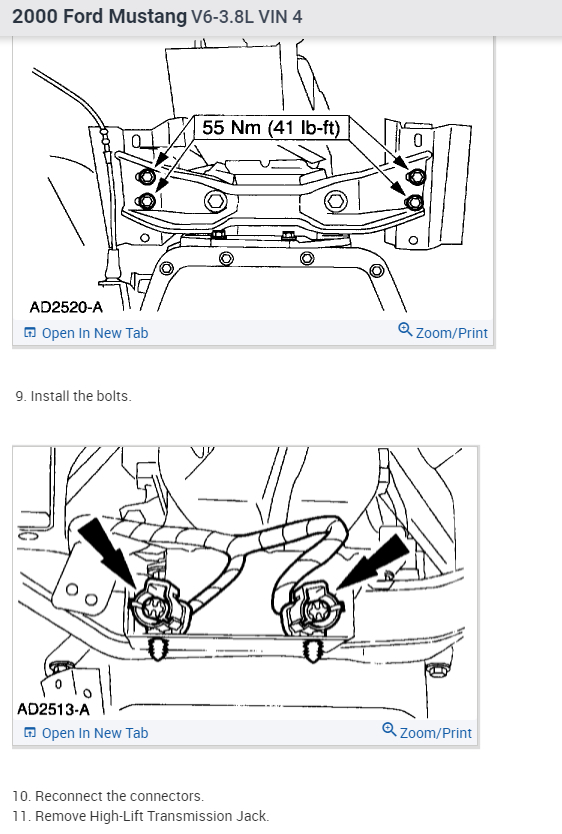 2000 Ford Mustang V6-3.8L VIN 4

55 Nm (41 lb-ft)

AD2520-A

Open In New Tab

Zoom/Print

9. Install the bolts.

AD2513-A

Open In New Tab

Zoom/Print

10. Reconnect the connectors.
11. Remove High-Lift Transmission Jack.