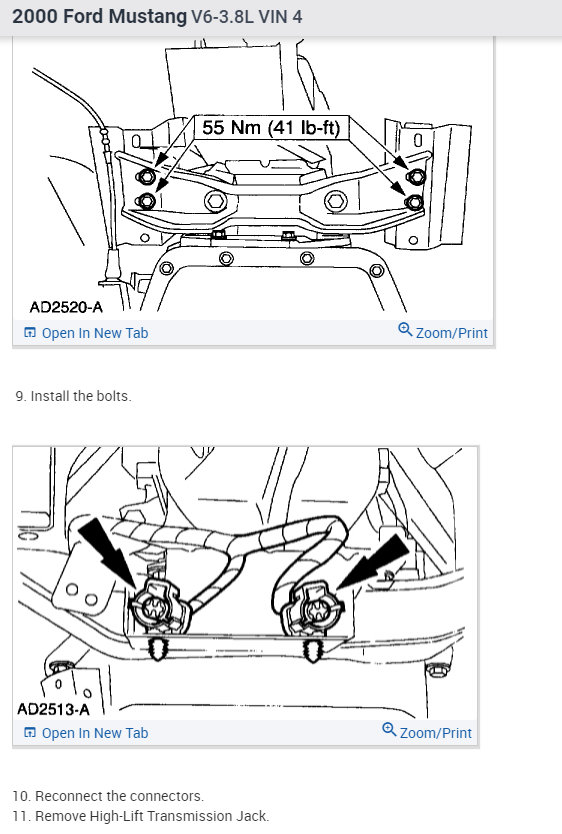 2000 Ford Mustang V6-3.8L VIN 4

55 Nm (41 lb-ft)

AD2520-A

Open In New Tab

Zoom/Print

9. Install the bolts.

AD2513-A

Open In New Tab

Zoom/Print

10. Reconnect the connectors.
11. Remove High-Lift Transmission Jack.