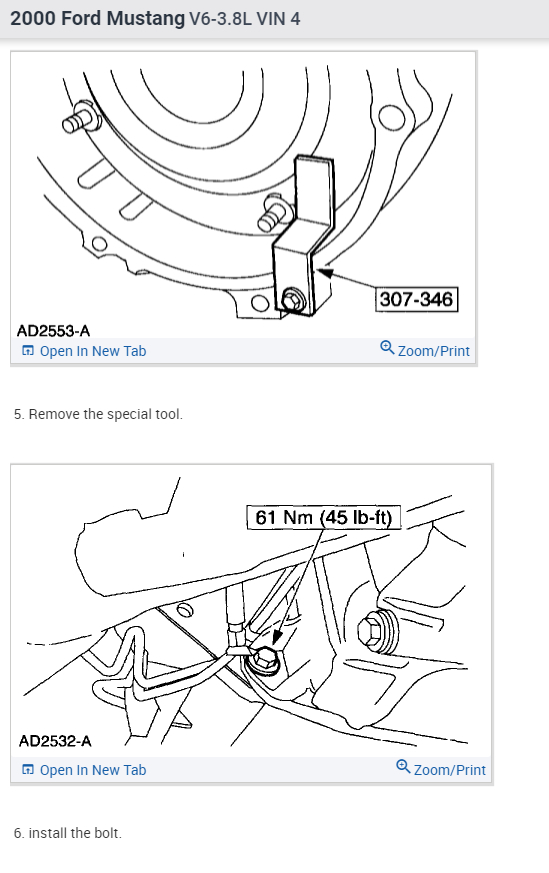 2000 Ford Mustang V6-3.8L VIN 4

307-346

AD2553-A

Open In New Tab

Zoom/Print

5. Remove the special tool.

61 Nm (45 lb-ft)

AD2532-A

Open In New Tab

Zoom/Print

6. install the bolt.