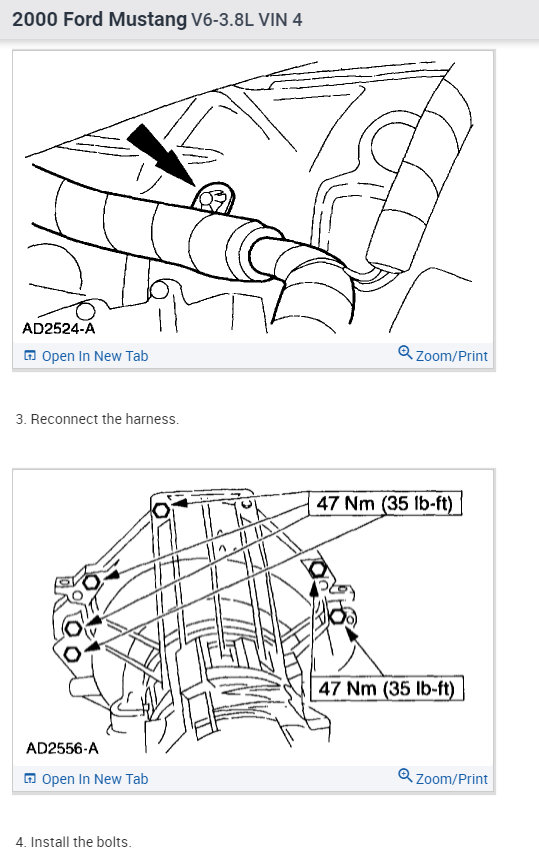 2000 Ford Mustang V6-3.8L VIN 4

AD2524-A

Open In New Tab

Zoom/Print

3. Reconnect the harness.

47 Nm (35 lb-ft)

47 Nm (35 lb-ft)

AD2556-A

Open In New Tab

Zoom/Print

4. Install the bolts.