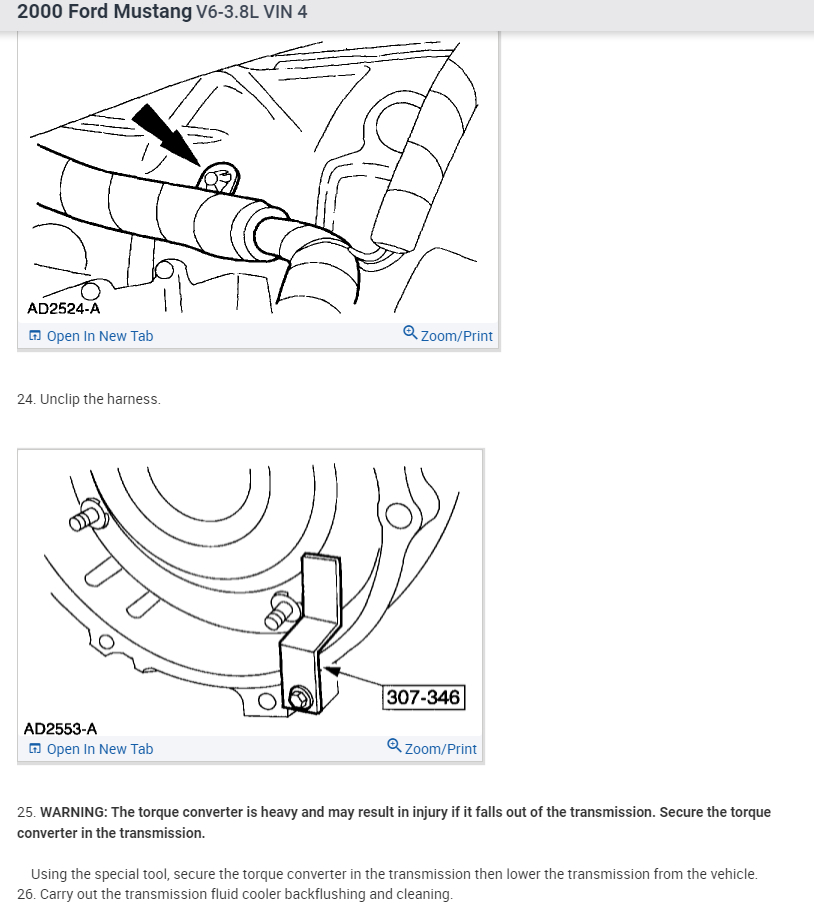 2000 Ford Mustang V6-3.8L VIN 4

AD2524-A
Open In New Tab
Zoom/Print

24. Unclip the harness.

307-346
AD2553-A
Open In New Tab
Zoom/Print

25. WARNING: The torque converter is heavy and may result in injury if it falls out of the transmission. Secure the torque converter in the transmission.

Using the special tool, secure the torque converter in the transmission then lower the transmission from the vehicle.
26. Carry out the transmission fluid cooler backflushing and cleaning.