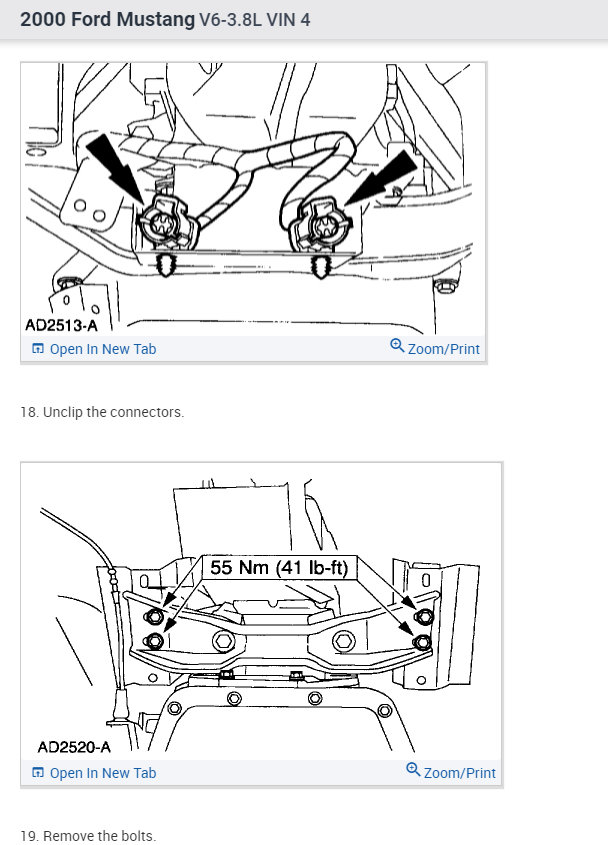 2000 Ford Mustang V6-3.8L VIN 4

AD2513-A

Open In New Tab

Zoom/Print

18. Unclip the connectors.

55 Nm (41 lb-ft)

AD2520-A

Open In New Tab

Zoom/Print

19. Remove the bolts.