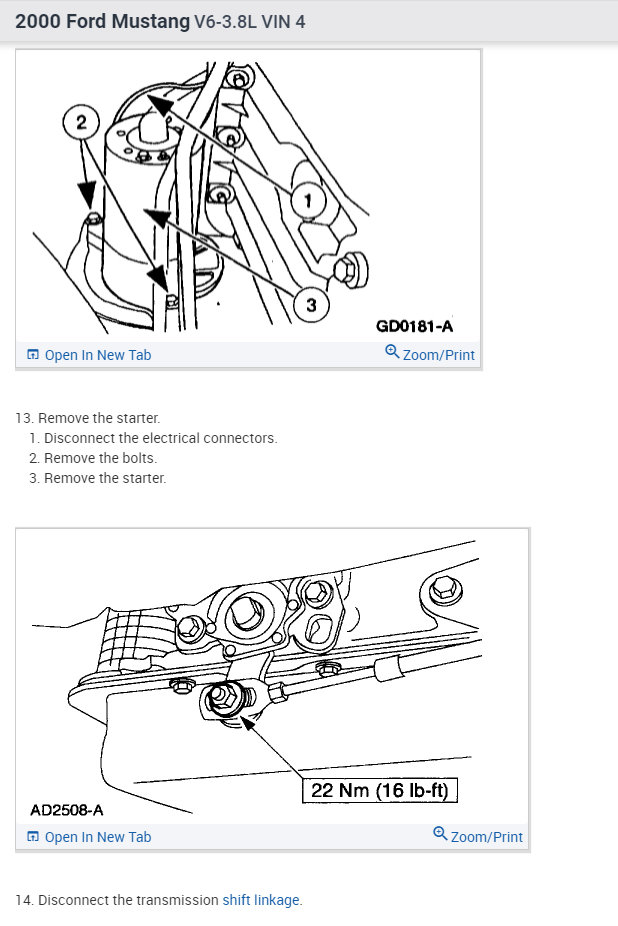 2000 Ford Mustang V6-3.8L VIN 4

2
1
3
GD0181-A

Open In New Tab Zoom/Print

13. Remove the starter.
1. Disconnect the electrical connectors.
2. Remove the bolts.
3. Remove the starter.

22 Nm (16 lb-ft)
AD2508-A

Open In New Tab Zoom/Print

14. Disconnect the transmission shift linkage.