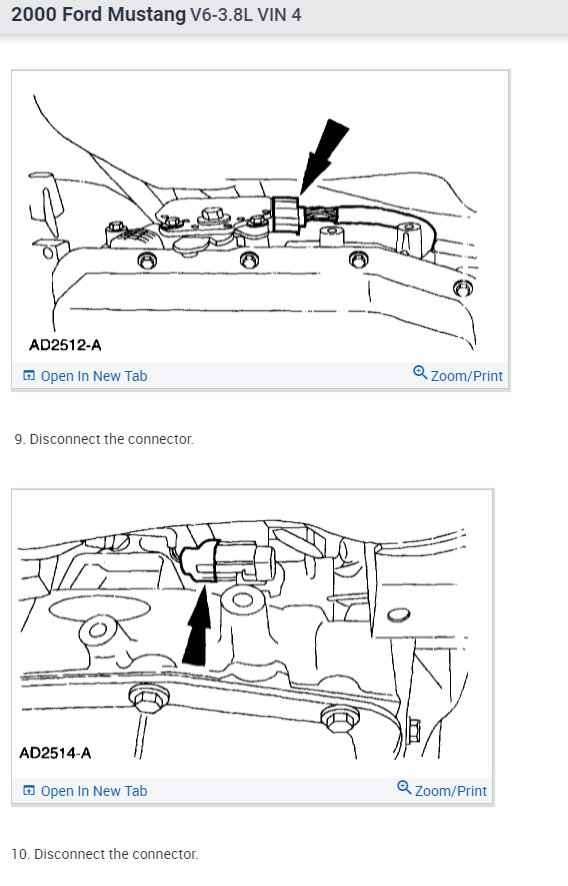 2000 Ford Mustang V6-3.8L VIN 4

AD2512-A

Open In New Tab

Zoom/Print

9. Disconnect the connector.

AD2514-A

Open In New Tab

Zoom/Print

10. Disconnect the connector.