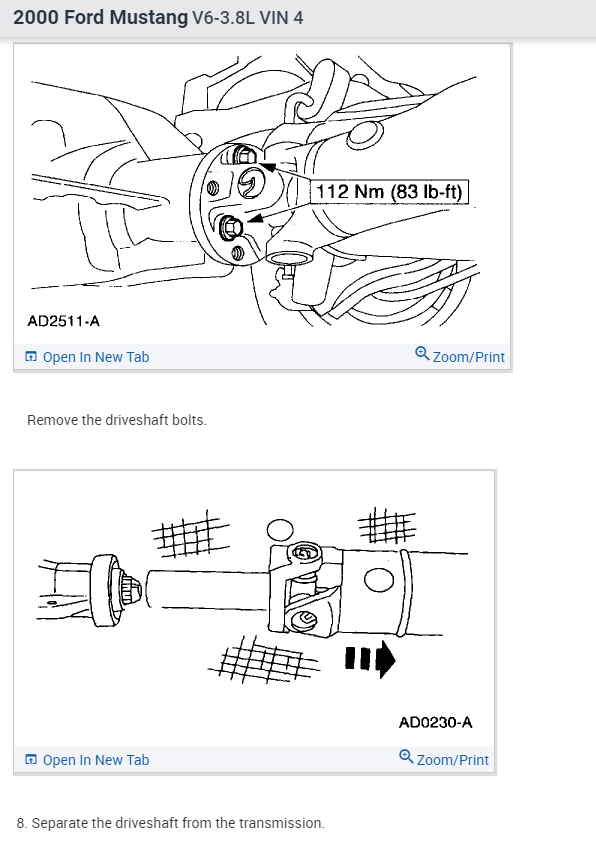 2000 Ford Mustang V6-3.8L VIN 4

112 Nm (83 lb-ft)

AD2511-A

Open In New Tab

Zoom/Print

Remove the driveshaft bolts.

AD0230-A

Open In New Tab

Zoom/Print

8. Separate the driveshaft from the transmission.