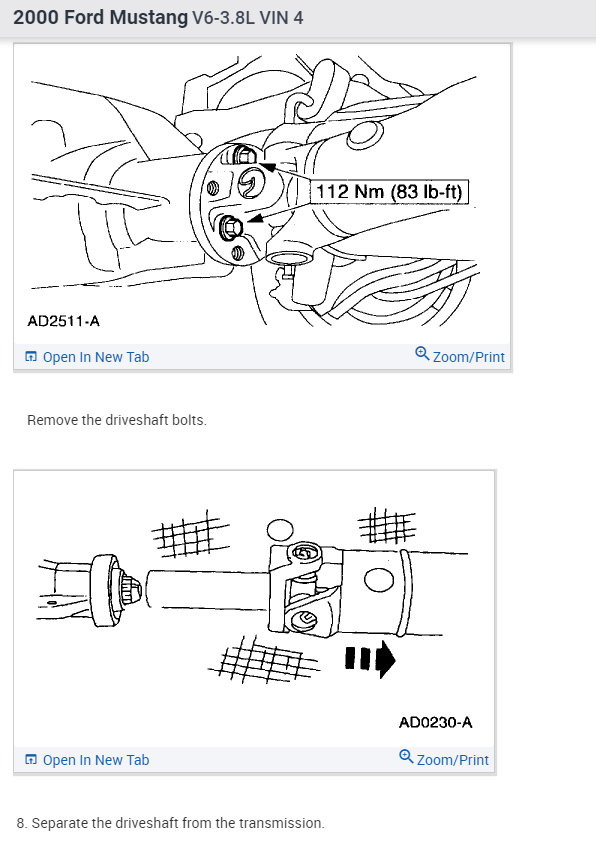 2000 Ford Mustang V6-3.8L VIN 4

112 Nm (83 lb-ft)

AD2511-A

Open In New Tab

Zoom/Print

Remove the driveshaft bolts.

AD0230-A

Open In New Tab

Zoom/Print

8. Separate the driveshaft from the transmission.