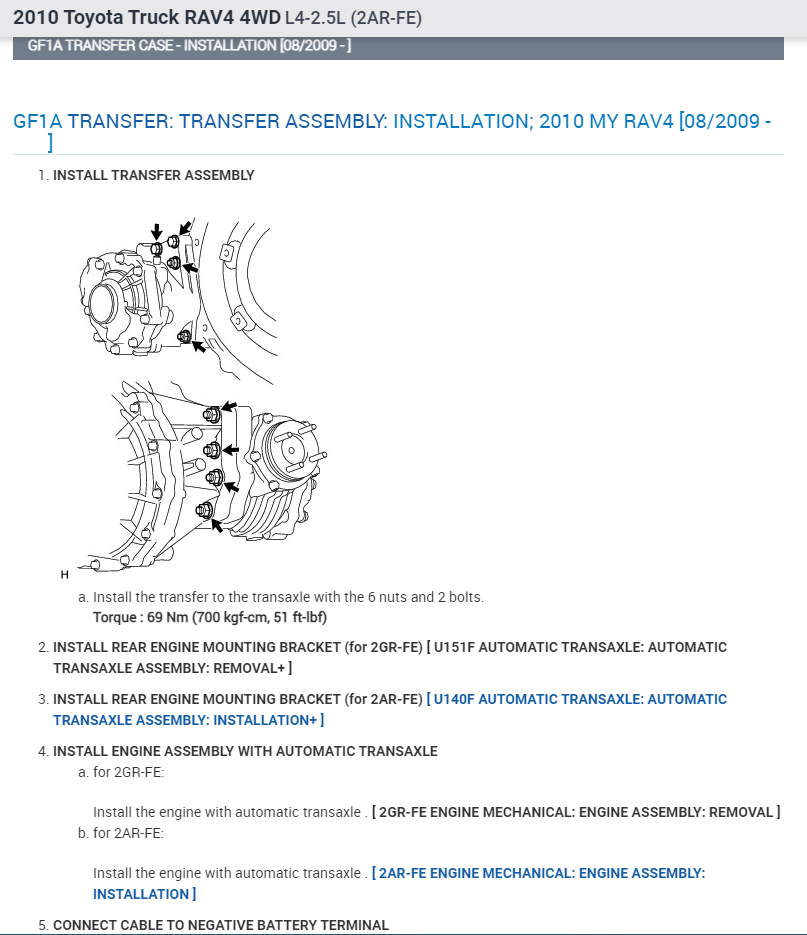 2010 Toyota Truck RAV4 4WD L4-2.5L (2AR-FE)

GF1A TRANSFER CASE - INSTALLATION [08/2009 - ]

GF1A TRANSFER: TRANSFER ASSEMBLY: INSTALLATION; 2010 MY RAV4 [08/2009 - ]

1. INSTALL TRANSFER ASSEMBLY

H

a. Install the transfer to the transaxle with the 6 nuts and 2 bolts.
Torque : 69 Nm (700 kgf-cm, 51 ft-lbf)

2. INSTALL REAR ENGINE MOUNTING BRACKET (for 2GR-FE) [ U151F AUTOMATIC TRANSAXLE: AUTOMATIC TRANSAXLE ASSEMBLY: REMOVAL+ ]

3. INSTALL REAR ENGINE MOUNTING BRACKET (for 2AR-FE) [ U140F AUTOMATIC TRANSAXLE: AUTOMATIC TRANSAXLE ASSEMBLY: INSTALLATION+ ]

4. INSTALL ENGINE ASSEMBLY WITH AUTOMATIC TRANSAXLE
a. for 2GR-FE:

Install the engine with automatic transaxle . [ 2GR-FE ENGINE MECHANICAL: ENGINE ASSEMBLY: REMOVAL ]
b. for 2AR-FE:

Install the engine with automatic transaxle . [ 2AR-FE ENGINE MECHANICAL: ENGINE ASSEMBLY: INSTALLATION ]

5. CONNECT CABLE TO NEGATIVE BATTERY TERMINAL