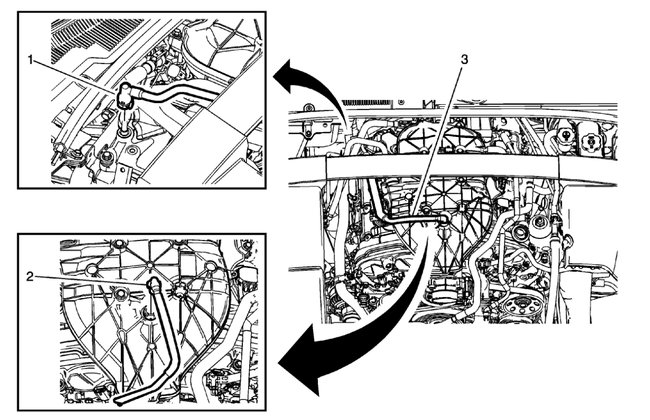 1
3
2