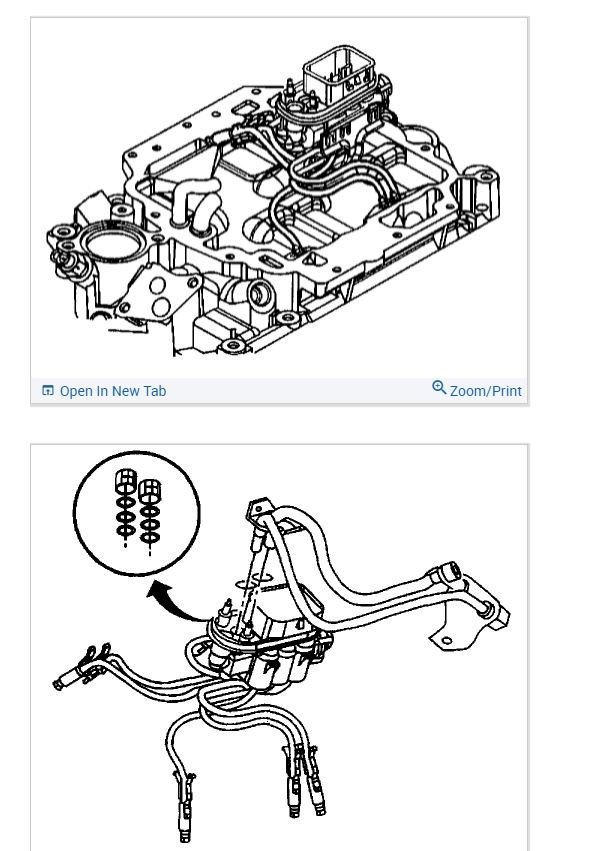 Open In New Tab

Zoom/Print