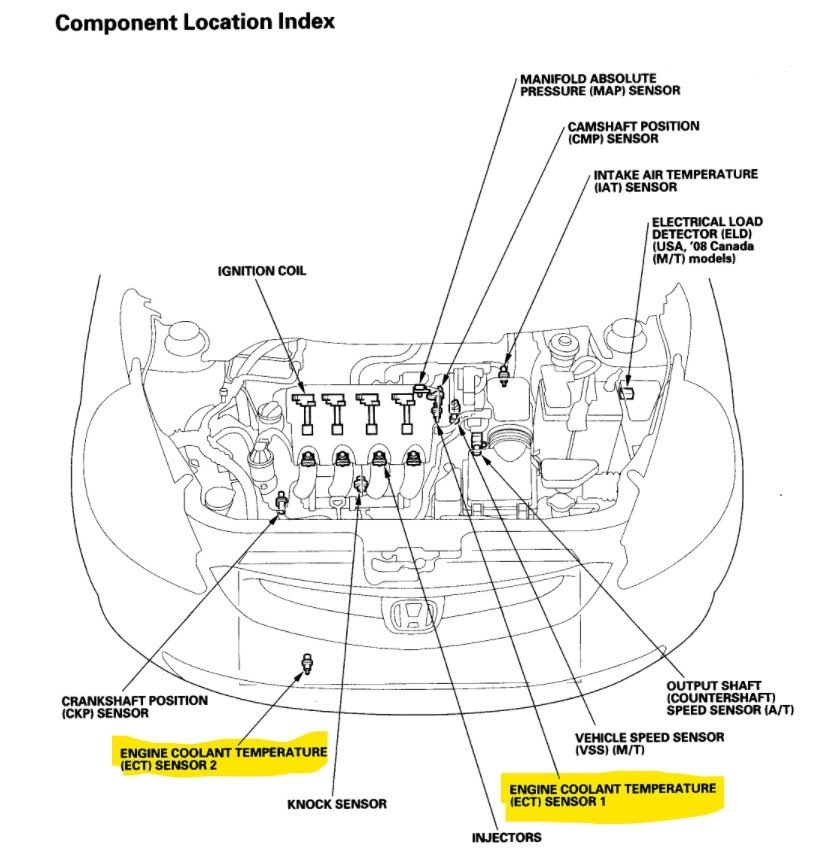 Component Location Index

MANIFOLD ABSOLUTE PRESSURE (MAP) SENSOR

CAMSHAFT POSITION (CMP) SENSOR

INTAKE AIR TEMPERATURE (IAT) SENSOR

ELECTRICAL LOAD DETECTOR (ELD) (USA, '08 Canada (M/T) models)

IGNITION COIL

CRANKSHAFT POSITION (CKP) SENSOR

ENGINE COOLANT TEMPERATURE (ECT) SENSOR 2

KNOCK SENSOR

INJECTORS

ENGINE COOLANT TEMPERATURE (ECT) SENSOR 1

VEHICLE SPEED SENSOR (VSS) (M/T)

OUTPUT SHAFT (COUNTERSHAFT) SPEED SENSOR (A/T)