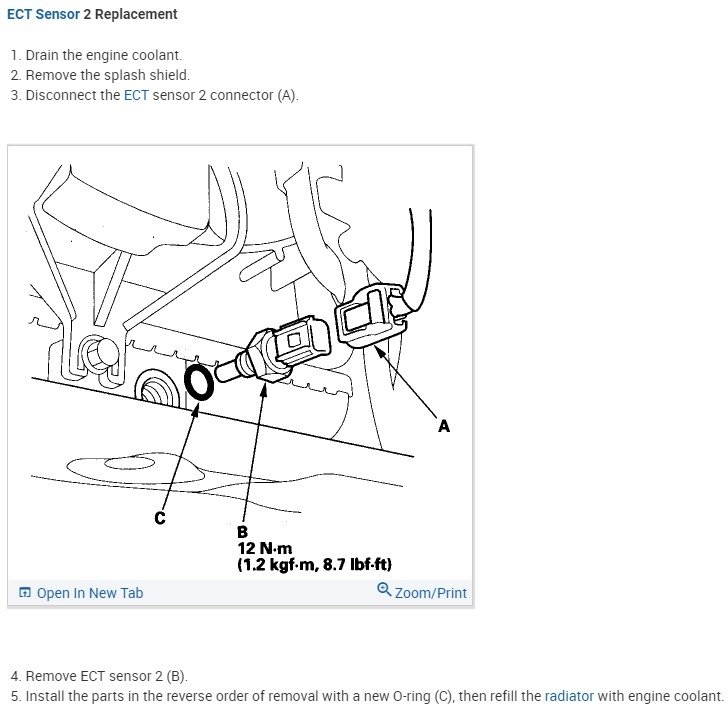 ECT Sensor 2 Replacement

1. Drain the engine coolant.
2. Remove the splash shield.
3. Disconnect the ECT sensor 2 connector (A).

A

C

B
12 N·m
(1.2 kgf·m, 8.7 lbf·ft)

Open In New Tab

Zoom/Print

4. Remove ECT sensor 2 (B).
5. Install the parts in the reverse order of removal with a new O-ring (C), then refill the radiator with engine coolant.