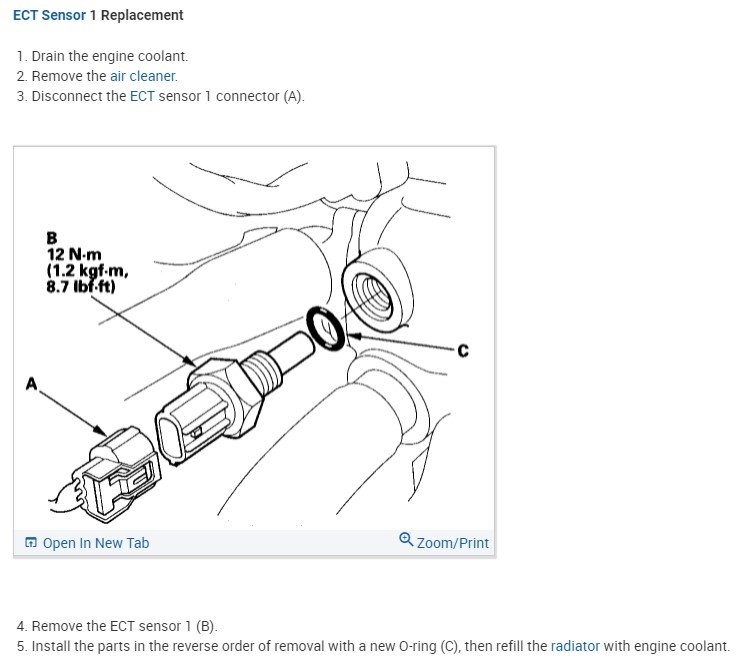 ECT Sensor 1 Replacement

1. Drain the engine coolant.
2. Remove the air cleaner.
3. Disconnect the ECT sensor 1 connector (A).

B
12 N·m
(1.2 kgf·m,
8.7 lbf·ft)

A

C

Open In New Tab

Zoom/Print

4. Remove the ECT sensor 1 (B).
5. Install the parts in the reverse order of removal with a new O-ring (C), then refill the radiator with engine coolant.