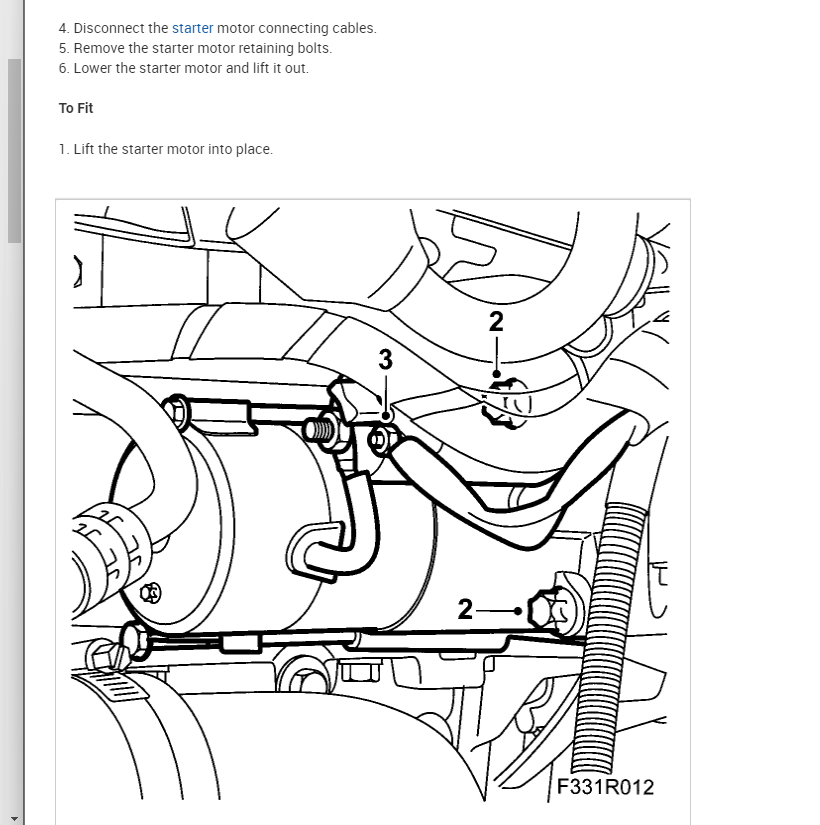 4. Disconnect the starter motor connecting cables.
5. Remove the starter motor retaining bolts.
6. Lower the starter motor and lift it out.

To Fit

1. Lift the starter motor into place.

2
3
2
F331R012