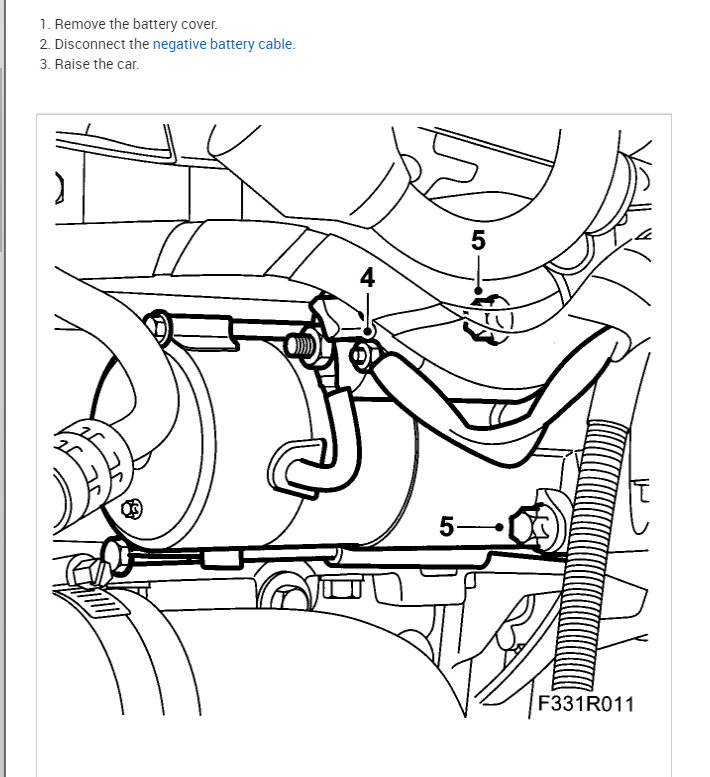 1. Remove the battery cover.
2. Disconnect the negative battery cable.
3. Raise the car.

5
4
5
F331R011