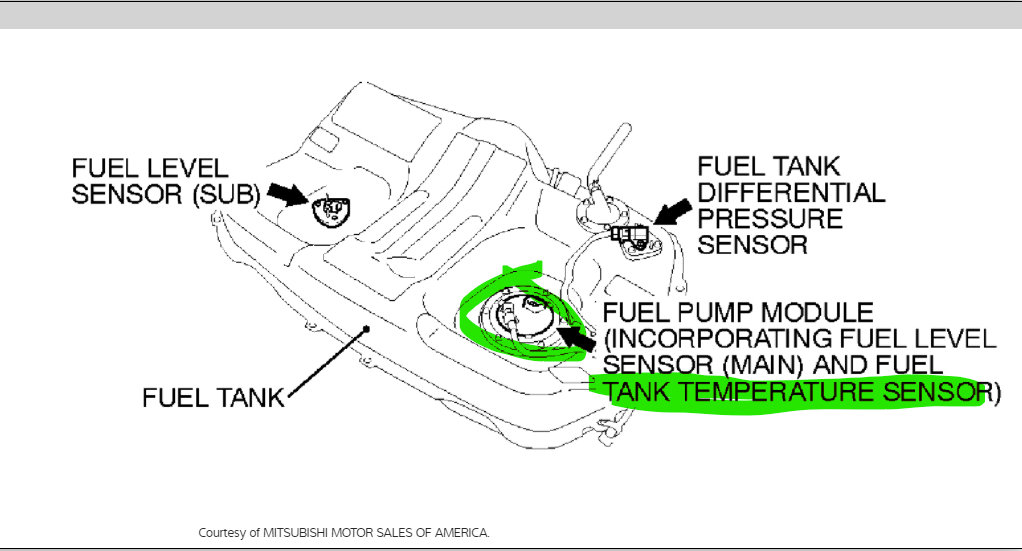 FUEL LEVEL SENSOR (SUB)

FUEL TANK DIFFERENTIAL PRESSURE SENSOR

FUEL PUMP MODULE (INCORPORATING FUEL LEVEL SENSOR (MAIN) AND FUEL TANK TEMPERATURE SENSOR)

FUEL TANK

Courtesy of MITSUBISHI MOTOR SALES OF AMERICA.