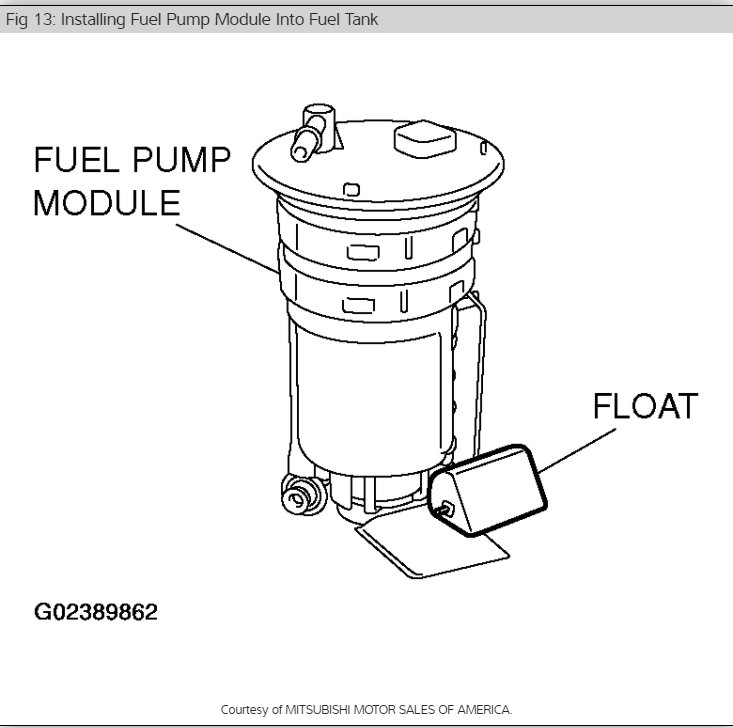 Fig 13: Installing Fuel Pump Module Into Fuel Tank

FUEL PUMP MODULE

FLOAT

G02389862

Courtesy of MITSUBISHI MOTOR SALES OF AMERICA.