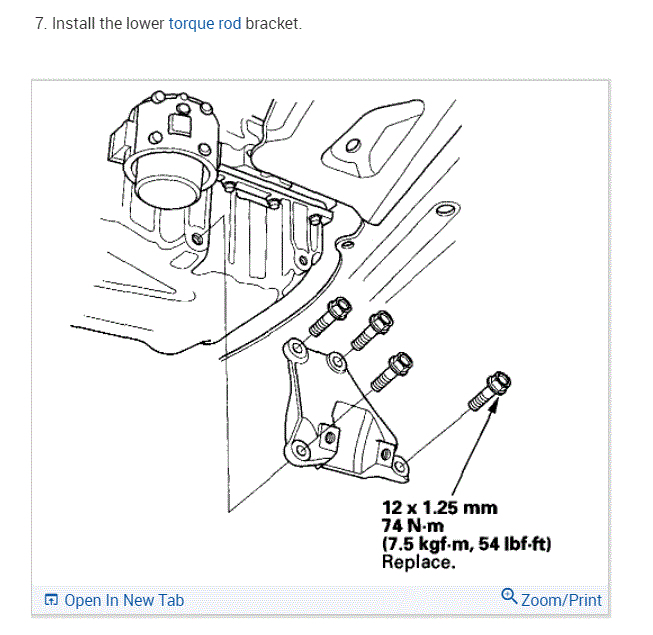 7. Install the lower torque rod bracket.

12 x 1.25 mm
74 N·m
(7.5 kgf·m, 54 lbf·ft)
Replace.

Open In New Tab

Zoom/Print