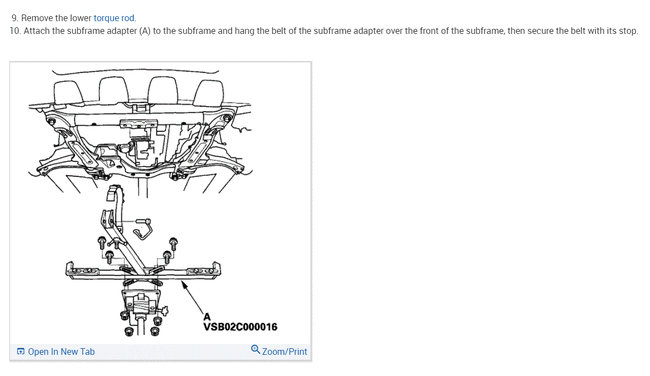 9. Remove the lower torque rod.
10. Attach the subframe adapter (A) to the subframe and hang the belt of the subframe adapter over the front of the subframe, then secure the belt with its stop.

A
VSB02C000016

Open In New Tab
Zoom/Print