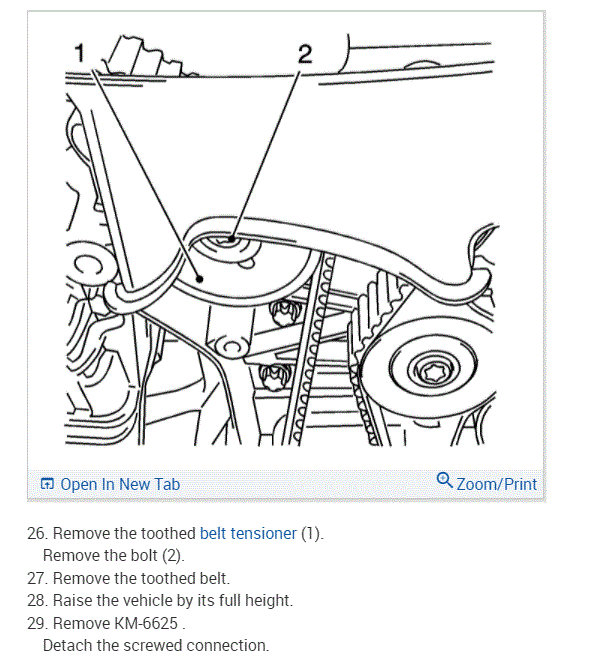 1
2

Open In New Tab
Zoom/Print

26. Remove the toothed belt tensioner (1).
Remove the bolt (2).
27. Remove the toothed belt.
28. Raise the vehicle by its full height.
29. Remove KM-6625 .
Detach the screwed connection.