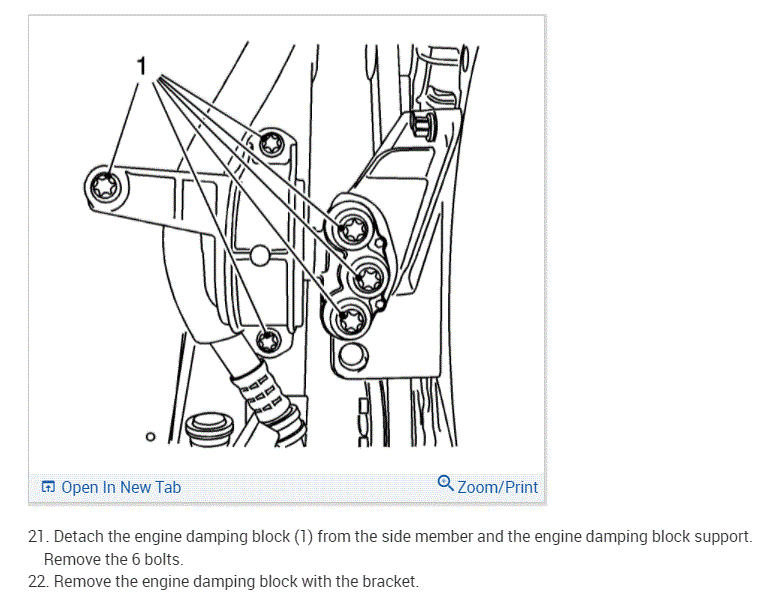 1

Open In New Tab

Zoom/Print

21. Detach the engine damping block (1) from the side member and the engine damping block support. Remove the 6 bolts.
22. Remove the engine damping block with the bracket.