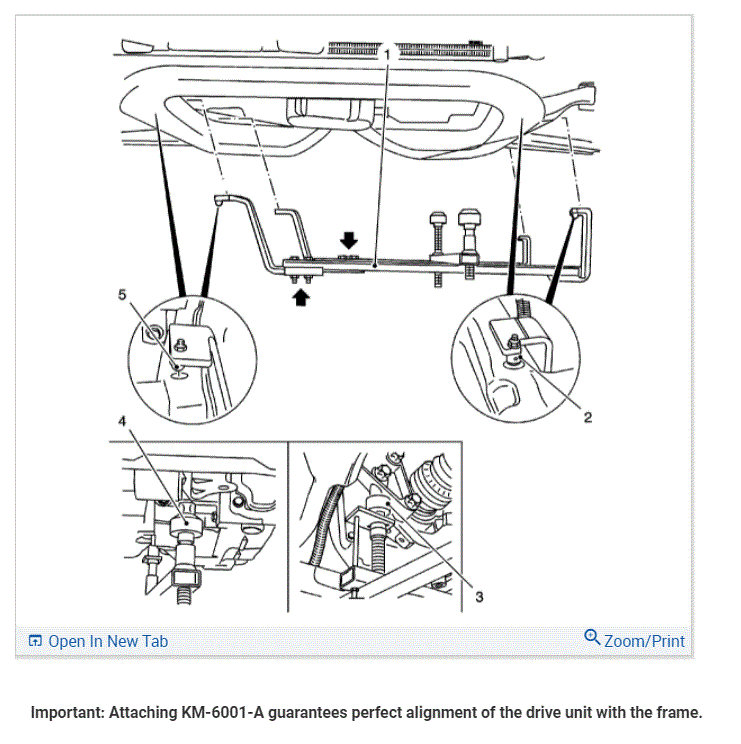 1

5

2

4

3

Open In New Tab

Zoom/Print

Important: Attaching KM-6001-A guarantees perfect alignment of the drive unit with the frame.