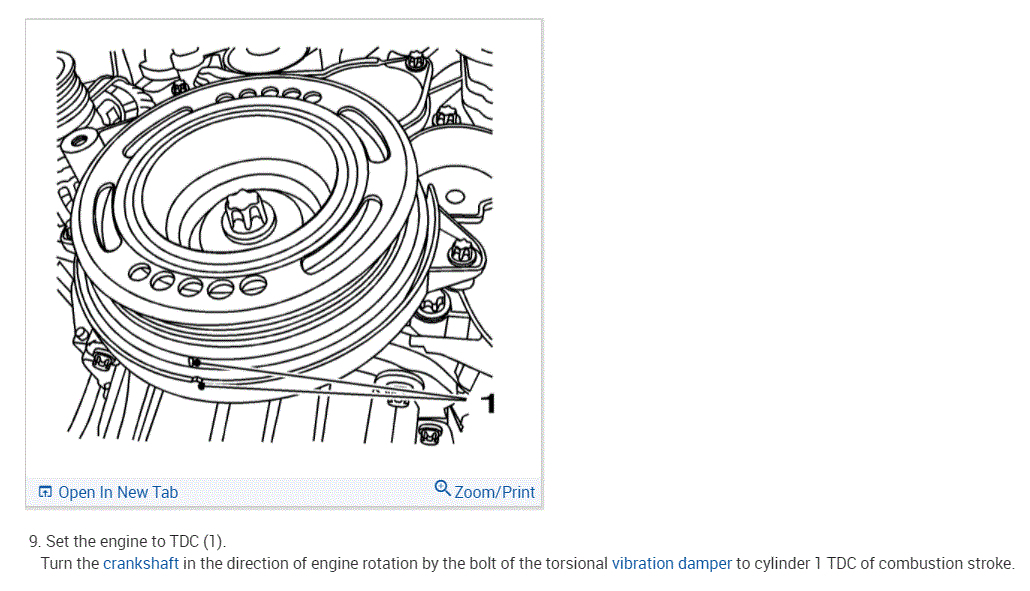 1

Open In New Tab

Zoom/Print

9. Set the engine to TDC (1).
Turn the crankshaft in the direction of engine rotation by the bolt of the torsional vibration damper to cylinder 1 TDC of combustion stroke.