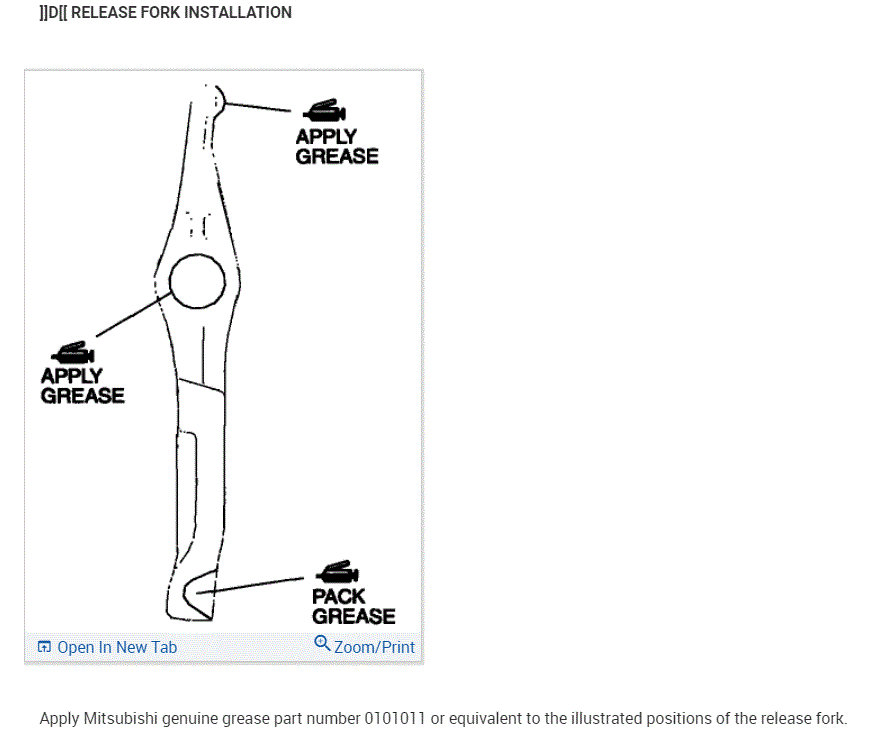 ]]D[[ RELEASE FORK INSTALLATION

APPLY GREASE

APPLY GREASE

PACK GREASE

Open In New Tab

Zoom/Print

Apply Mitsubishi genuine grease part number 0101011 or equivalent to the illustrated positions of the release fork.