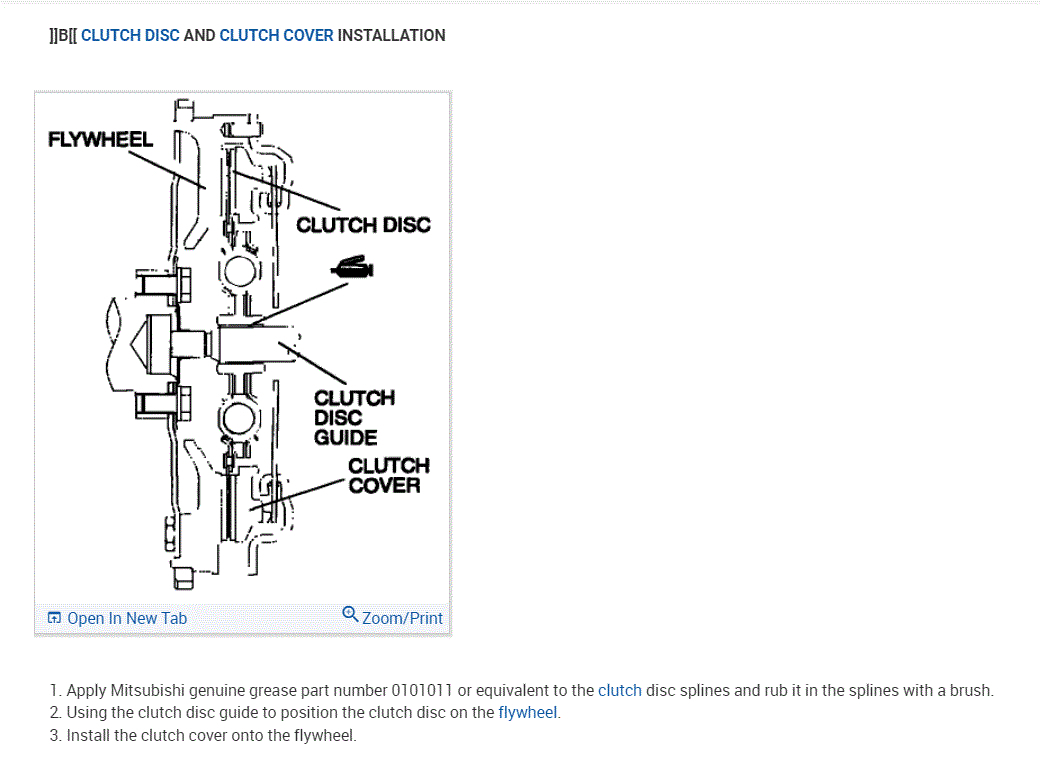 ]]B[[ CLUTCH DISC AND CLUTCH COVER INSTALLATION

FLYWHEEL
CLUTCH DISC
CLUTCH DISC GUIDE
CLUTCH COVER

Open In New Tab
Zoom/Print

1. Apply Mitsubishi genuine grease part number 0101011 or equivalent to the clutch disc splines and rub it in the splines with a brush.
2. Using the clutch disc guide to position the clutch disc on the flywheel.
3. Install the clutch cover onto the flywheel.