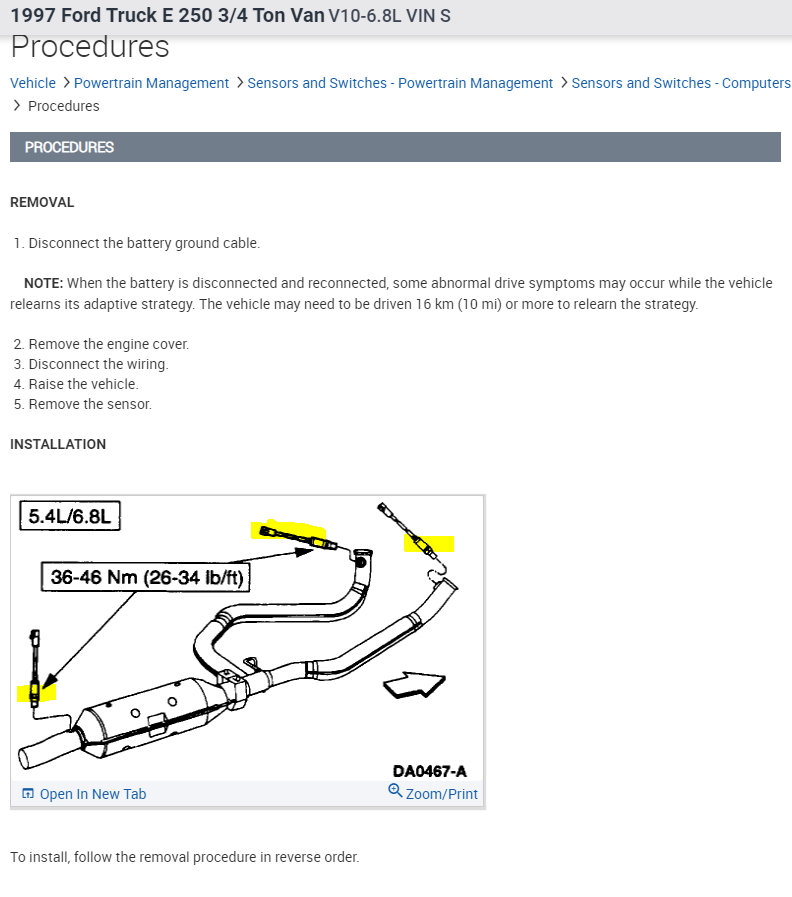 1997 Ford Truck E 250 3/4 Ton Van V10-6.8L VIN S

Procedures

Vehicle > Powertrain Management > Sensors and Switches - Powertrain Management > Sensors and Switches - Computers > Procedures

PROCEDURES

REMOVAL

1. Disconnect the battery ground cable.

NOTE: When the battery is disconnected and reconnected, some abnormal drive symptoms may occur while the vehicle relearns its adaptive strategy. The vehicle may need to be driven 16 km (10 mi) or more to relearn the strategy.

2. Remove the engine cover.
3. Disconnect the wiring.
4. Raise the vehicle.
5. Remove the sensor.

INSTALLATION

5.4L/6.8L

36-46 Nm (26-34 lb/ft)

DA0467-A

Open In New Tab

Zoom/Print

To install, follow the removal procedure in reverse order.