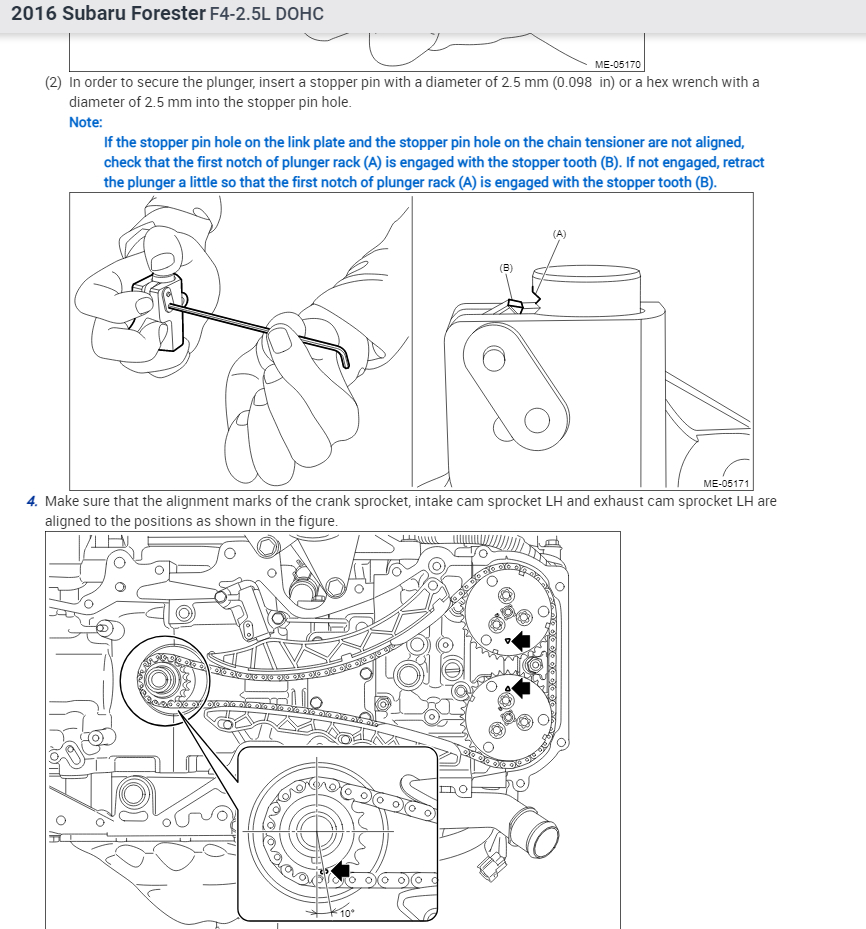 2016 Subaru Forester F4-2.5L DOHC

ME-05170

(2) In order to secure the plunger, insert a stopper pin with a diameter of 2.5 mm (0.098 in) or a hex wrench with a diameter of 2.5 mm into the stopper pin hole.

Note:

If the stopper pin hole on the link plate and the stopper pin hole on the chain tensioner are not aligned, check that the first notch of plunger rack (A) is engaged with the stopper tooth (B). If not engaged, retract the plunger a little so that the first notch of plunger rack (A) is engaged with the stopper tooth (B).

(A)

(B)

ME-05171

4. Make sure that the alignment marks of the crank sprocket, intake cam sprocket LH and exhaust cam sprocket LH are aligned to the positions as shown in the figure.

10°